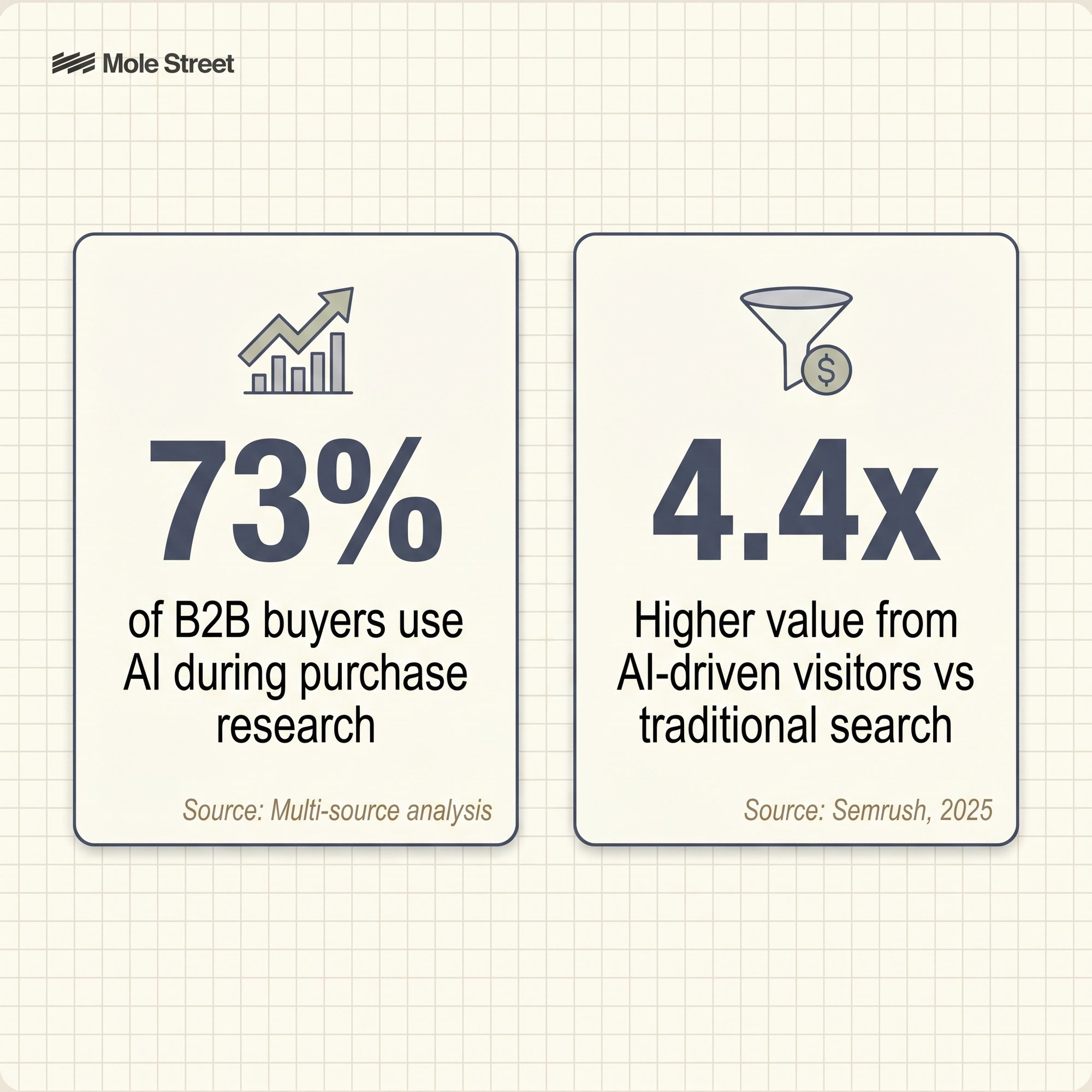 Mole Street

73%

of B2B buyers use AI during purchase research

Source: Multi-source analysis

$

4.4x

Higher value from AI-driven visitors vs traditional search

Source: Semrush, 2025